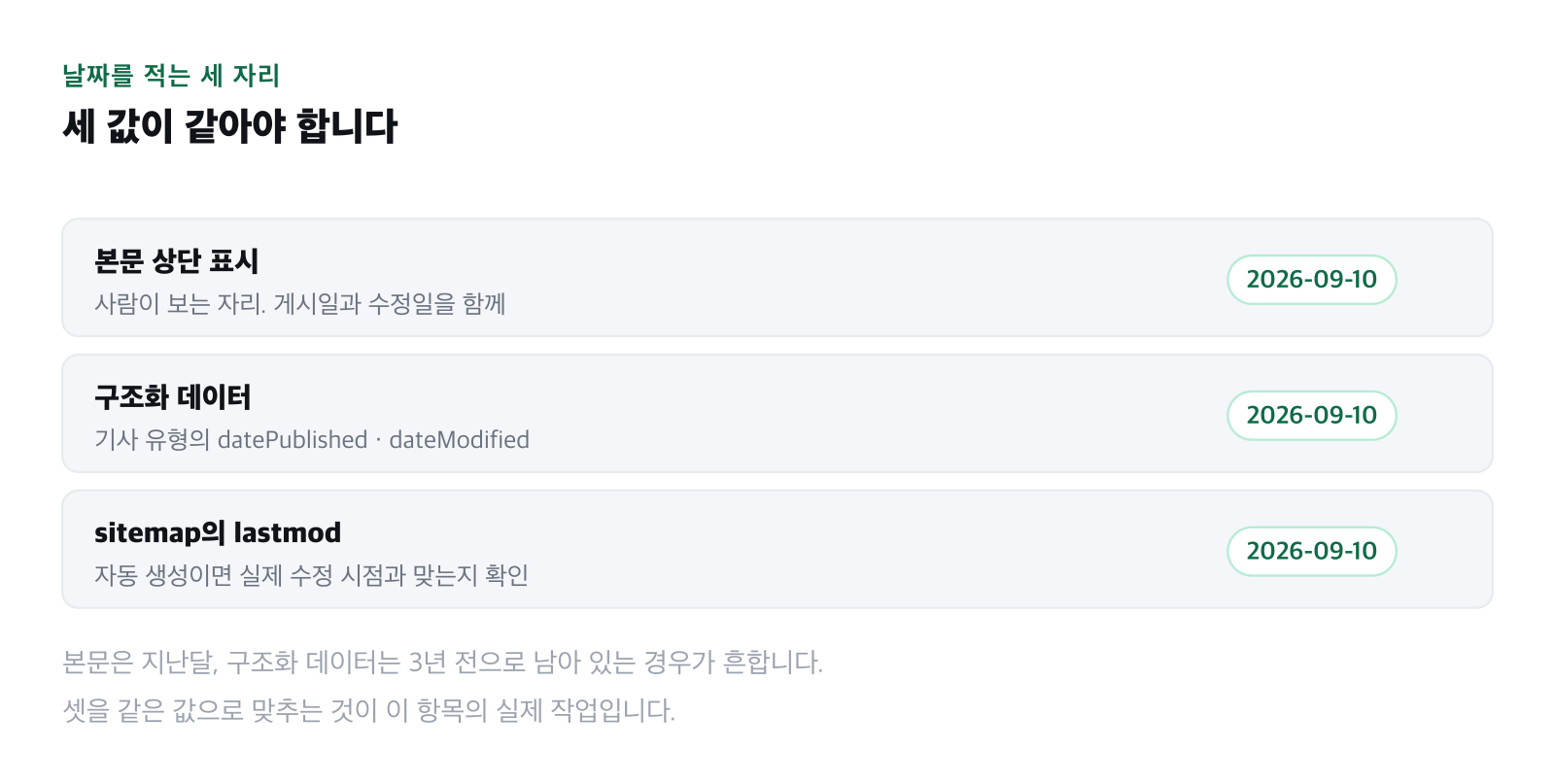 날짜를 적는 세 자리

세 값이 같아야 합니다

본문 상단 표시
사람이 보는 자리. 게시일과 수정일을 함께
2026-09-10

구조화 데이터
기사 유형의 datePublished · dateModified
2026-09-10

sitemap의 lastmod
자동 생성이면 실제 수정 시점과 맞는지 확인
2026-09-10

본문은 지난달, 구조화 데이터는 3년 전으로 남아 있는 경우가 흔합니다.
셋을 같은 값으로 맞추는 것이 이 항목의 실제 작업입니다.